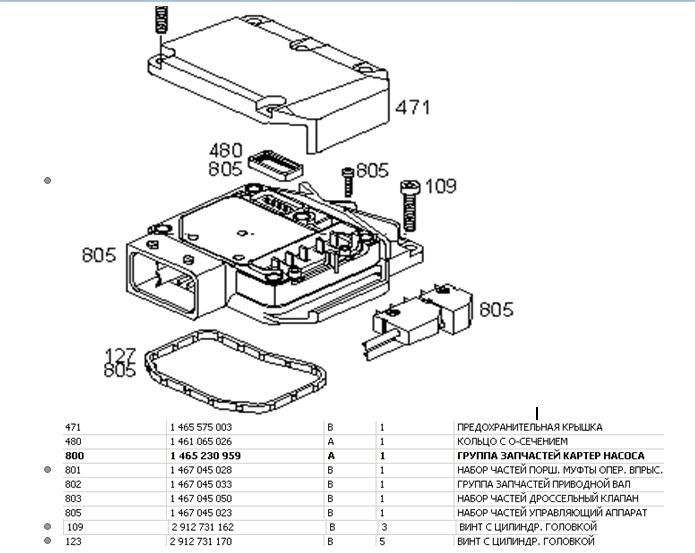 471

480
805

805

109

805

805

127
805

| 471 | 1 465 575 003 | B | 1 | ПРЕДОХРАНИТЕЛЬНАЯ КРЫШКА |
|---|---|---|---|---|
| 480 | 1 461 065 026 | A | 1 | КОЛЬЦО С О-СЕЧЕНИЕМ |
| **800** | **1 465 230 959** | **A** | **1** | **ГРУППА ЗАПЧАСТЕЙ КАРТЕР НАСОСА** |
| 801 | 1 467 045 028 | B | 1 | НАБОР ЧАСТЕЙ ПОРШ. МУФТЫ ОПЕР. ВПРЫС. |
| 802 | 1 467 045 033 | B | 1 | ГРУППА ЗАПЧАСТЕЙ ПРИВОДНОЙ ВАЛ |
| 803 | 1 467 045 050 | B | 1 | НАБОР ЧАСТЕЙ ДРОССЕЛЬНЫЙ КЛАПАН |
| 805 | 1 467 045 023 | B | 1 | НАБОР ЧАСТЕЙ УПРАВЛЯЮЩИЙ АППАРАТ |
| 109 | 2 912 731 162 | B | 3 | ВИНТ С ЦИЛИНДР. ГОЛОВКОЙ |
| 123 | 2 912 731 170 | B | 5 | ВИНТ С ЦИЛИНДР. ГОЛОВКОЙ |