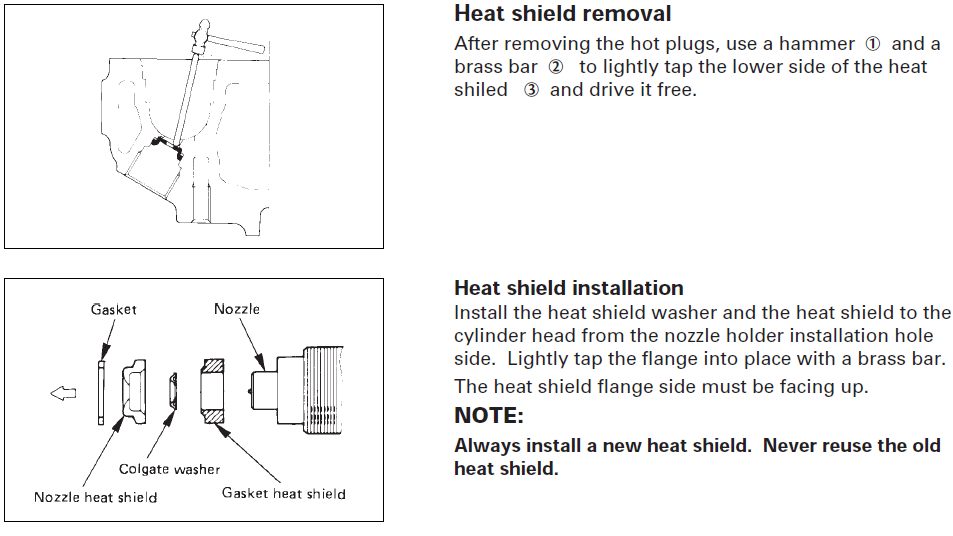 Heat shield removal

After removing the hot plugs, use a hammer ① and a brass bar ② to lightly tap the lower side of the heat shiled ③ and drive it free.

Gasket

Nozzle

Colgate washer

Nozzle heat shield

Gasket heat shield

Heat shield installation

Install the heat shield washer and the heat shield to the cylinder head from the nozzle holder installation hole side. Lightly tap the flange into place with a brass bar.

The heat shield flange side must be facing up.

NOTE:

Always install a new heat shield. Never reuse the old heat shield.