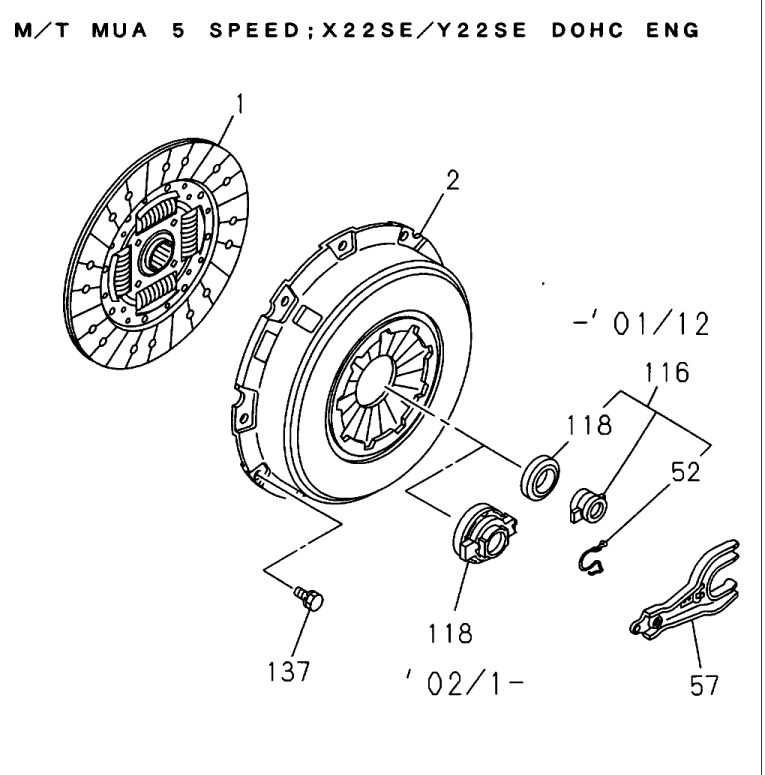 M/T MUA 5 SPEED;X22SE/Y22SE DOHC ENG

1

2

-' 01/12

116

118

52

118

137

' 02/1-

57